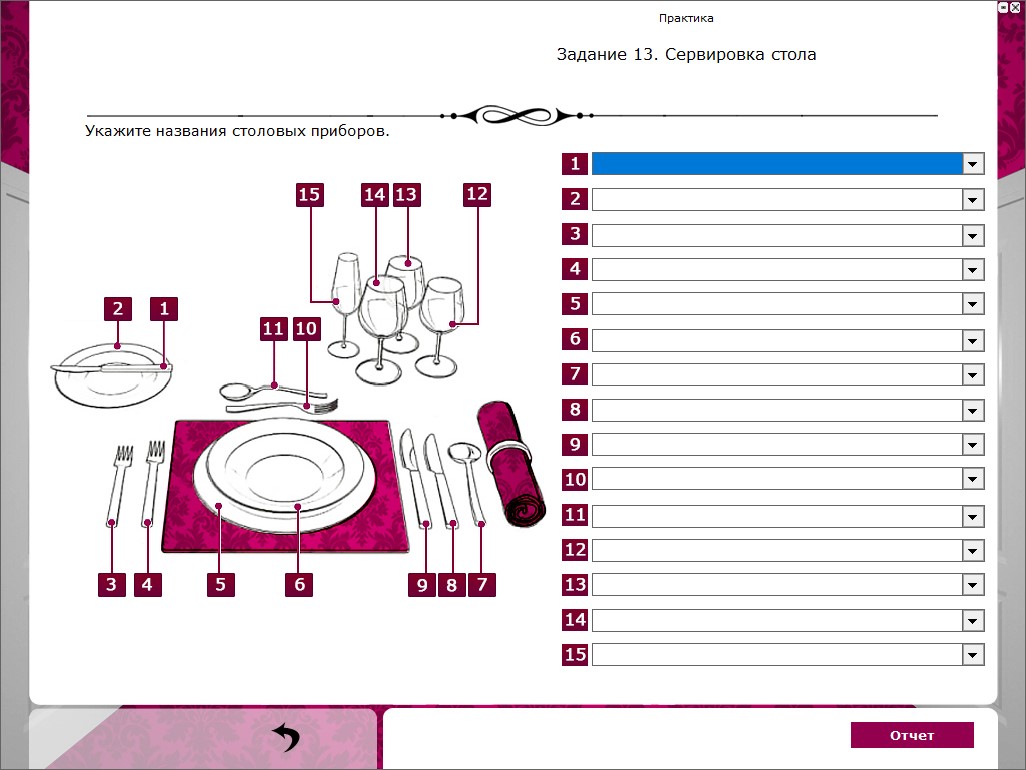 Практика

Задание 13. Сервировка стола

Укажите названия столовых приборов.

15 14 13 12

2 1

11 10

3 4 5 6 9 8 7

1
2
3
4
5
6
7
8
9
10
11
12
13
14
15

Отчет