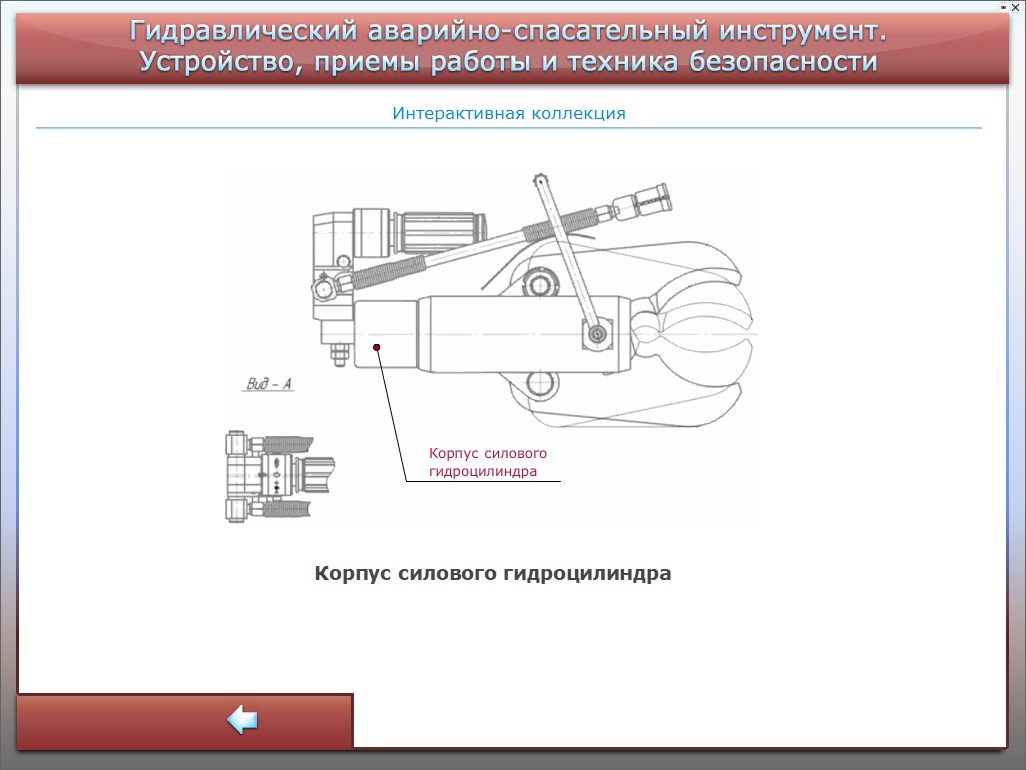 Гидравлический аварийно-спасательный инструмент. Устройство, приемы работы и техника безопасности

Интерактивная коллекция

Вид – А

Корпус силового гидроцилиндра

Корпус силового гидроцилиндра